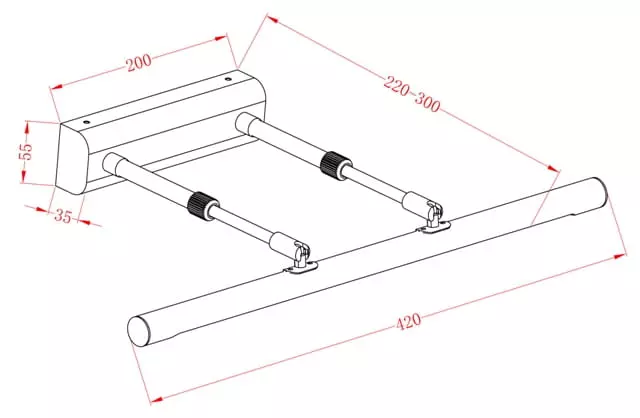 200

220-300

55

35

420