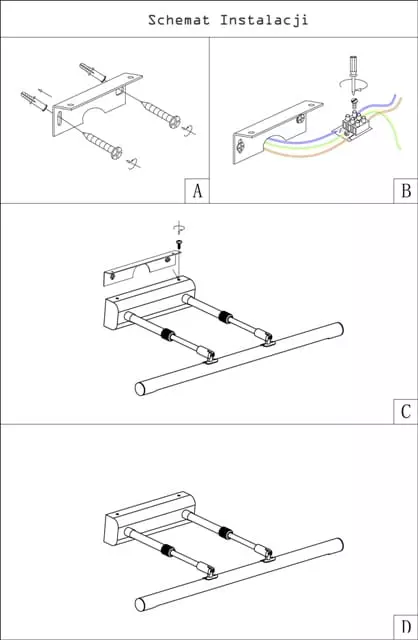 Schemat Instalacji

A

B

C

D