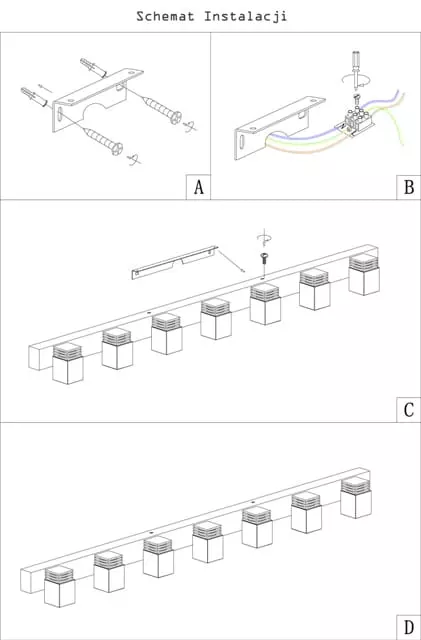 Schemat Instalacji

A

B

C

D