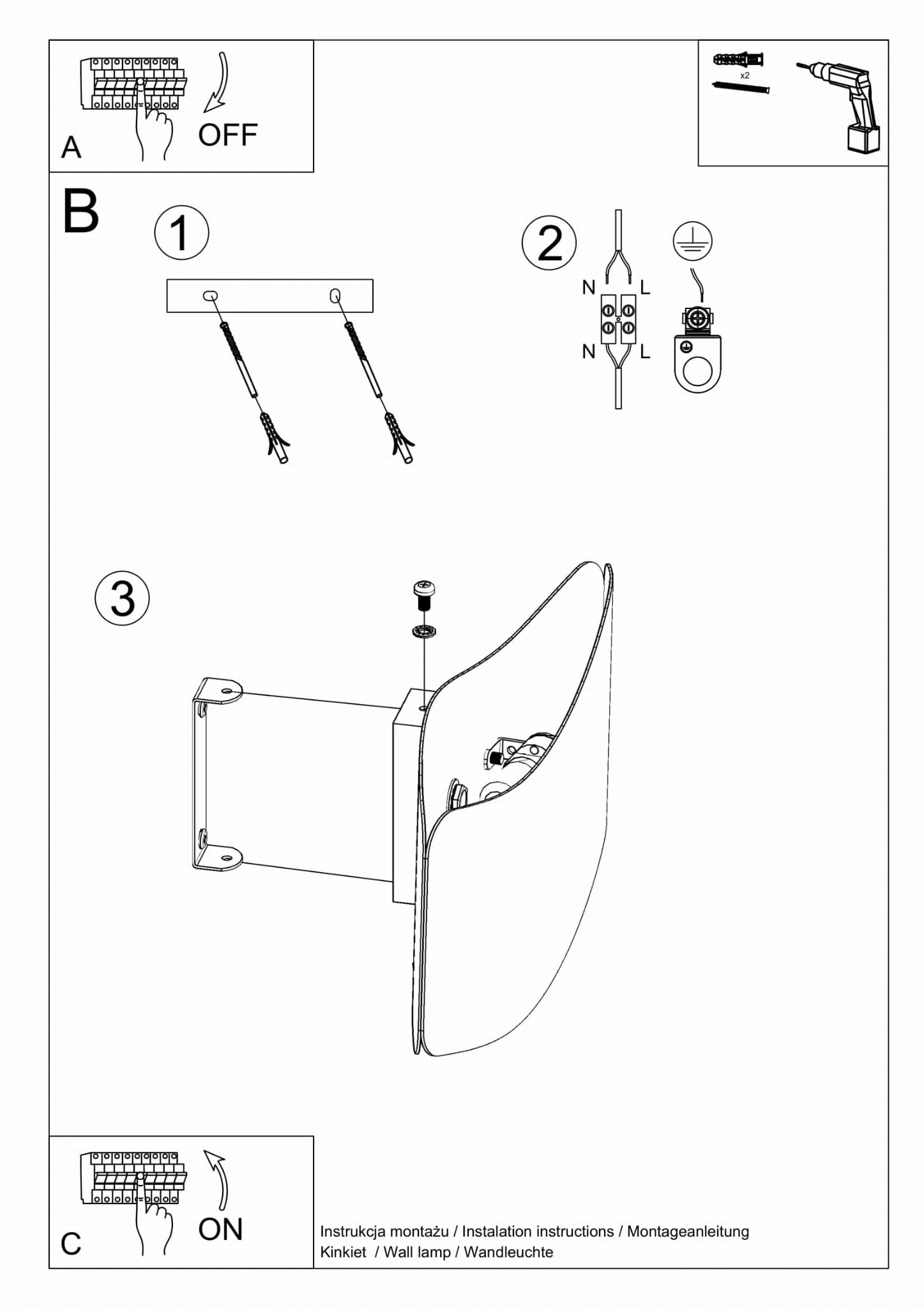 A
OFF

x2

B
1
2
N L
N L
3

C
ON

Instrukcja montażu / Instalation instructions / Montageanleitung
Kinkiet / Wall lamp / Wandleuchte