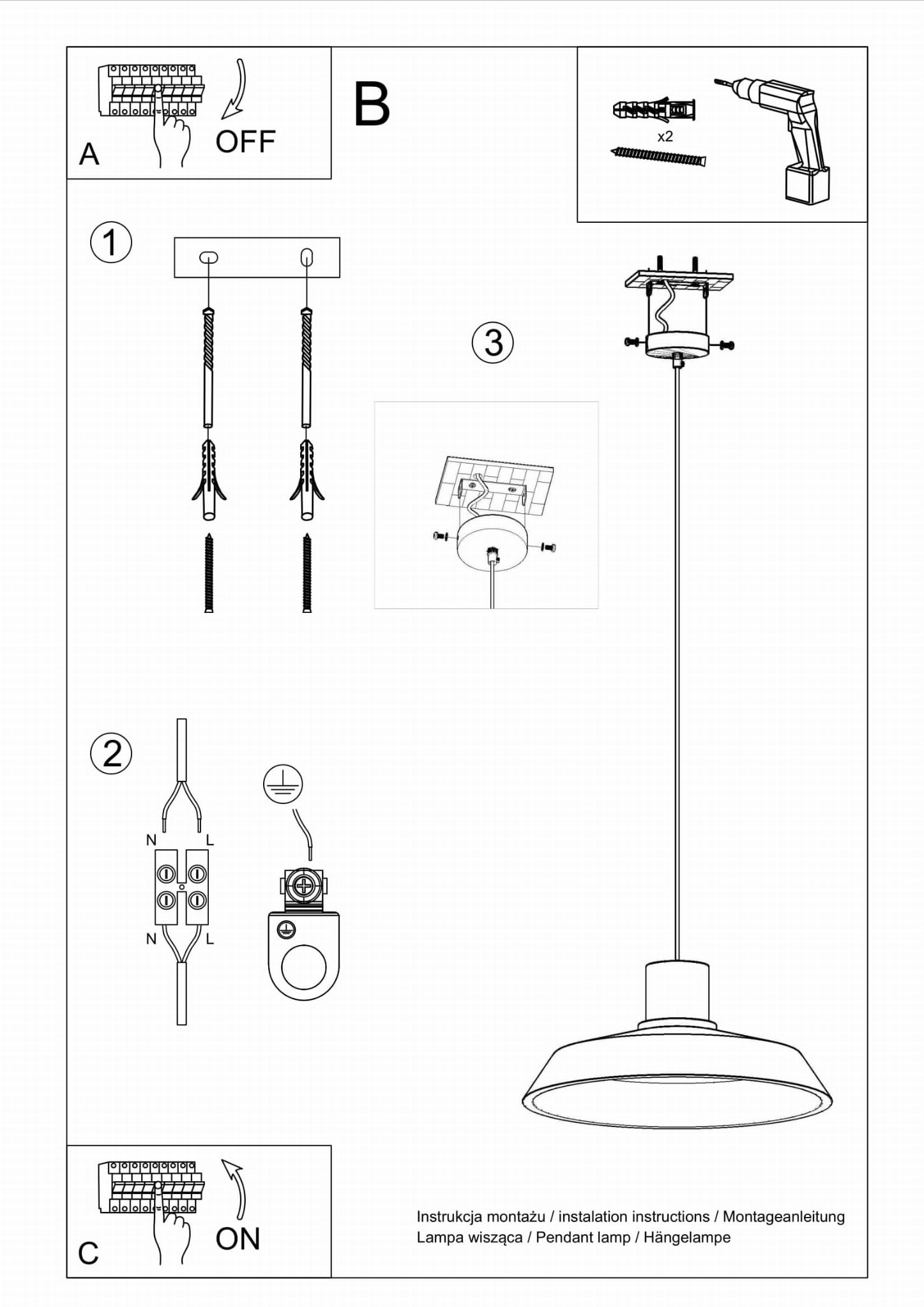 A
OFF

B

x2

1

3

2

N L
N L

C
ON

Instrukcja montażu / instalation instructions / Montageanleitung
Lampa wisząca / Pendant lamp / Hängelampe