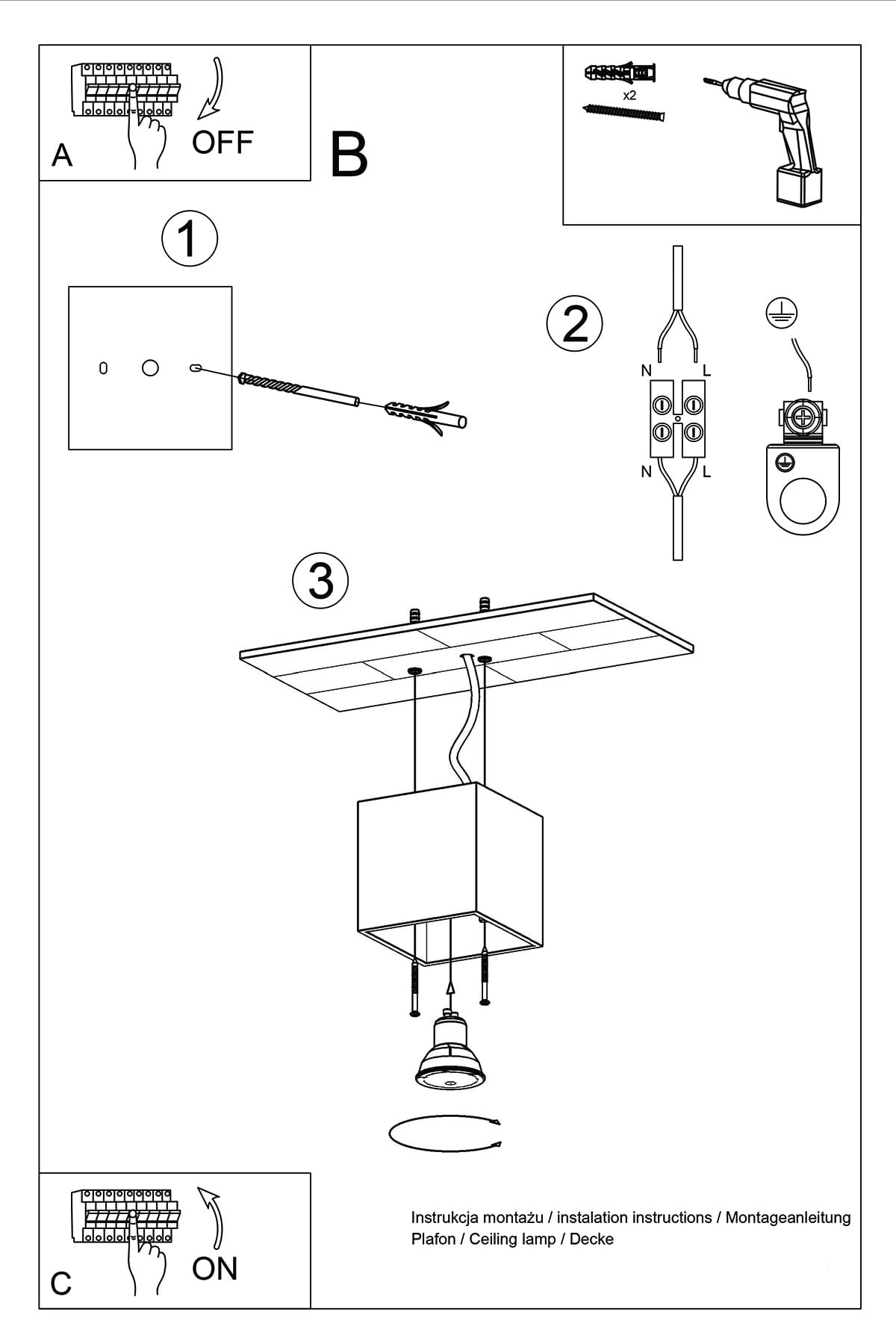 A
OFF

B

x2

1

2

N
L
N
L

3

C
ON

Instrukcja montażu / instalation instructions / Montageanleitung
Plafon / Ceiling lamp / Decke