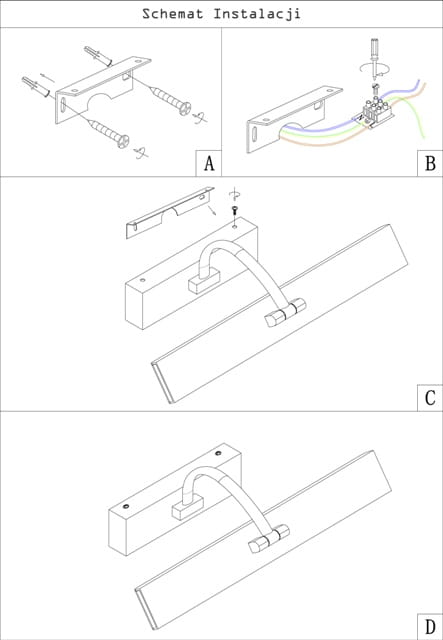 Schemat Instalacji

A

B

C

D