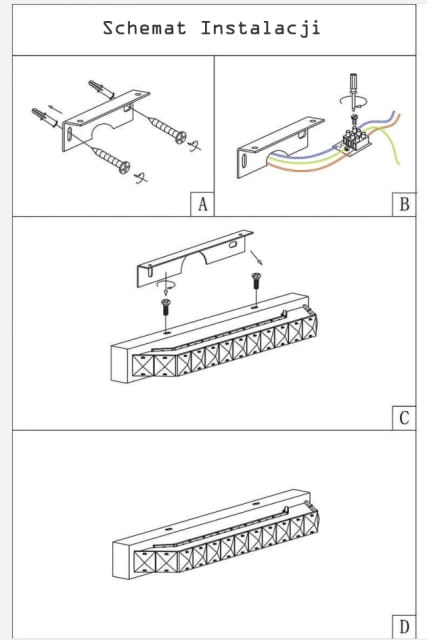 Schemat Instalacji

A

B

C

D