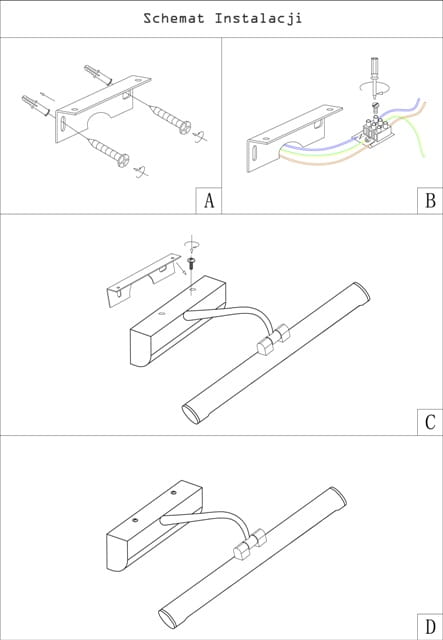 Schemat Instalacji

A

B

C

D