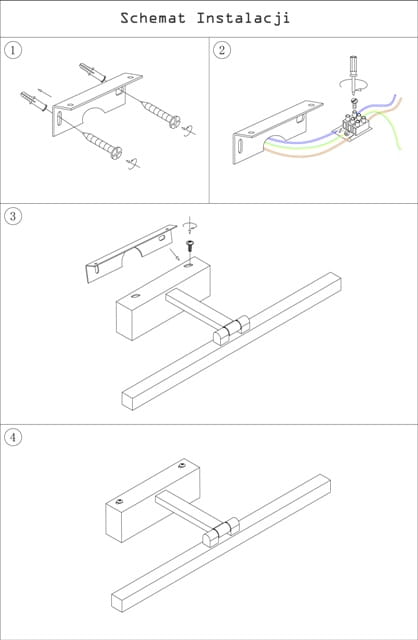 Schemat Instalacji

1

2

3

4