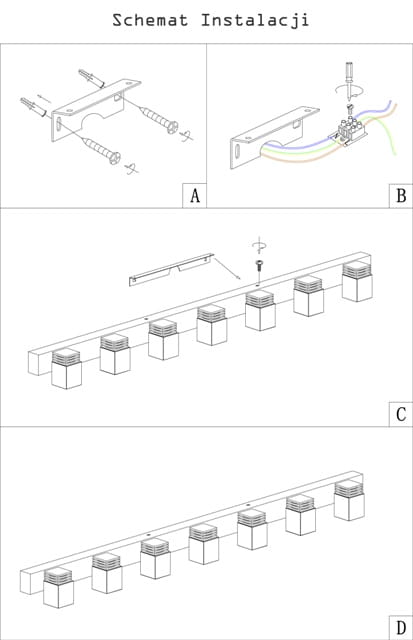 Schemat Instalacji

A

B

C

D