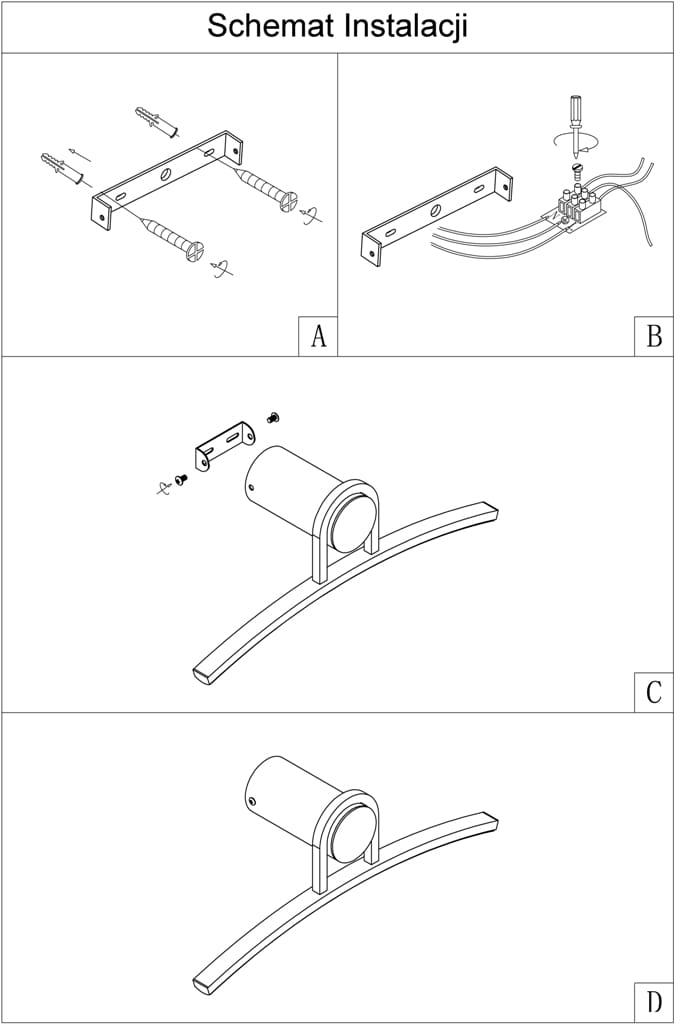 Schemat Instalacji

A

B

C

D