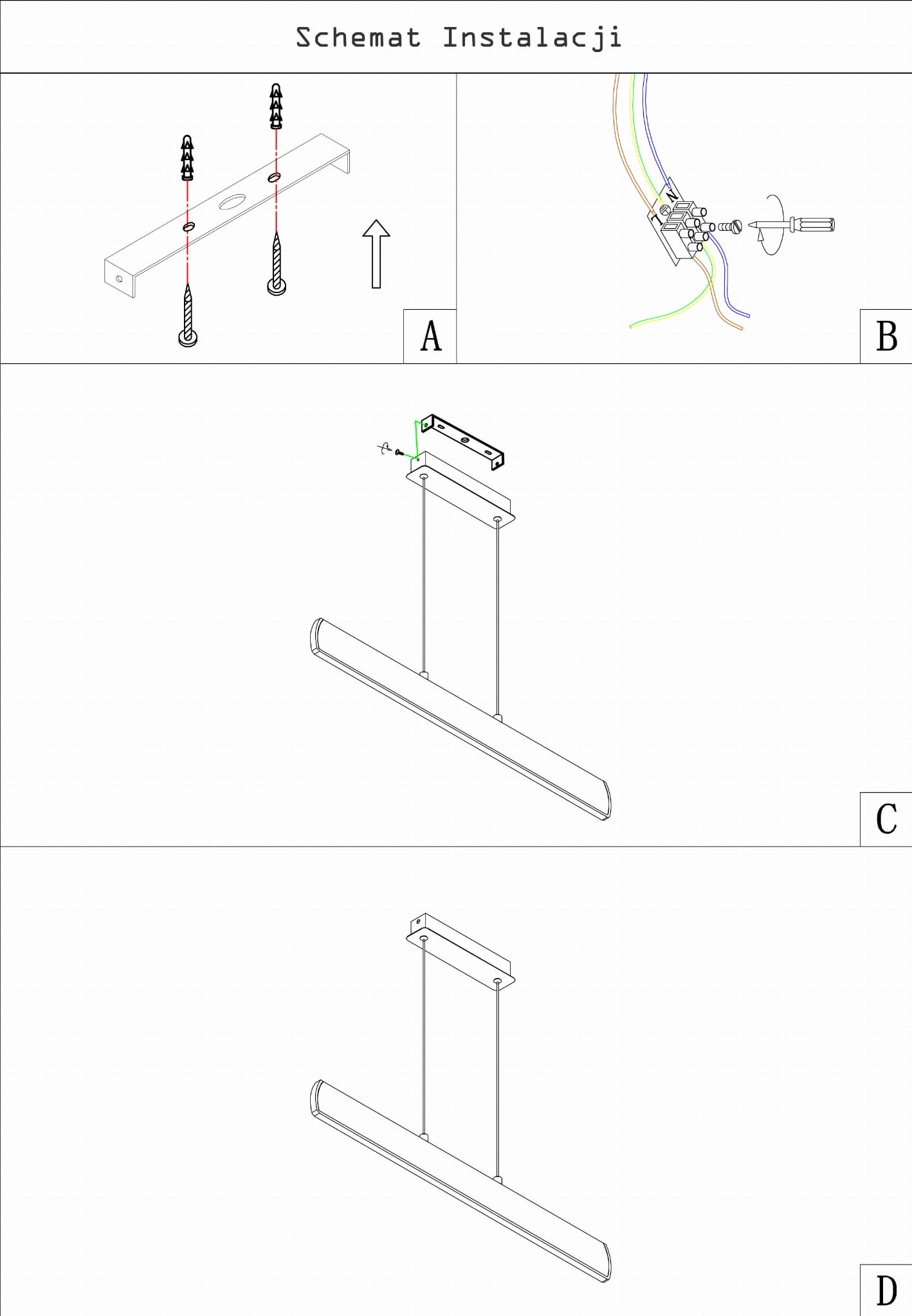 Schemat Instalacji

A

N
L

B

C

D