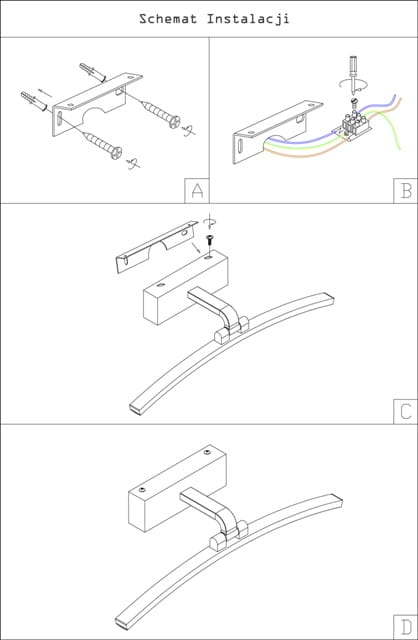 Schemat Instalacji

A

B

C

D